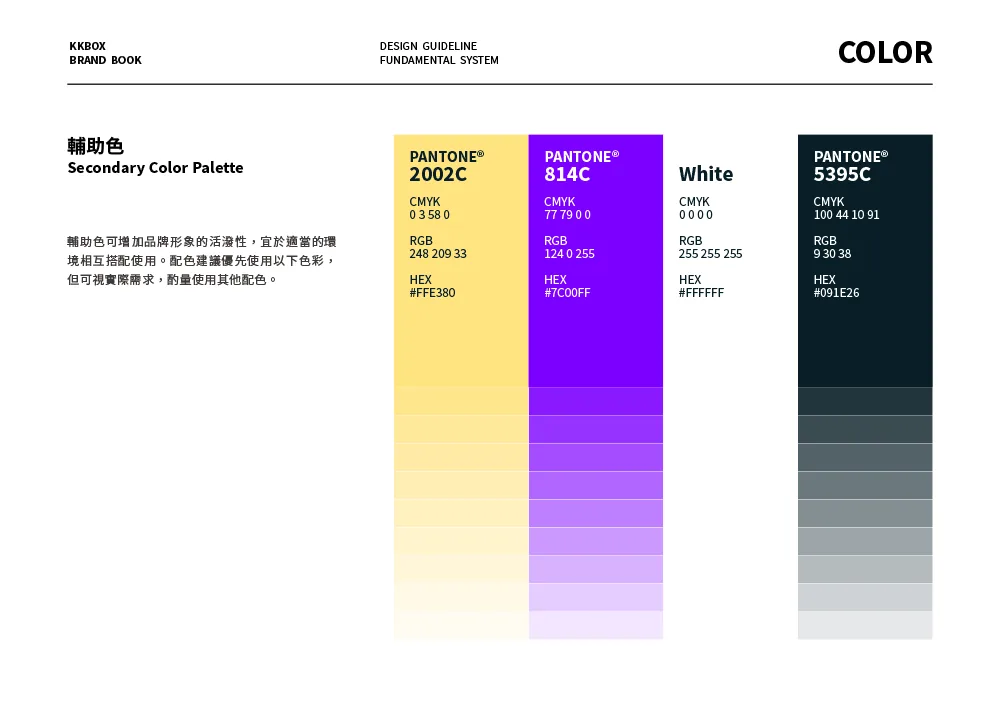 KKBOX
BRAND BOOK

DESIGN GUIDELINE
FUNDAMENTAL SYSTEM

COLOR

輔助色
Secondary Color Palette

輔助色可增加品牌形象的活潑性，宜於適當的環境相互搭配使用。配色建議優先使用以下色彩，但可視實際需求，酌量使用其他配色。

PANTONE®
2002C
CMYK
0 3 58 0
RGB
248 209 33
HEX
#FFE380

PANTONE®
814C
CMYK
77 79 0 0
RGB
124 0 255
HEX
#7C00FF

White
CMYK
0 0 0 0
RGB
255 255 255
HEX
#FFFFFF

PANTONE®
5395C
CMYK
100 44 10 91
RGB
9 30 38
HEX
#091E26